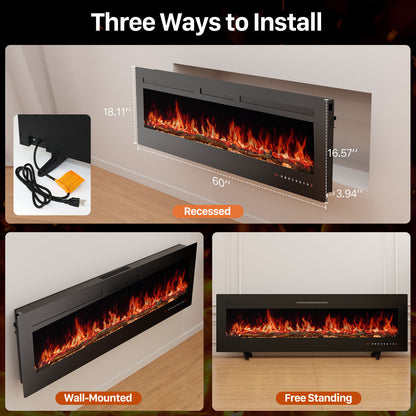 Three Ways to Install

18.11''

16.57''

60''

3.94''

Recessed

Wall-Mounted

Free Standing